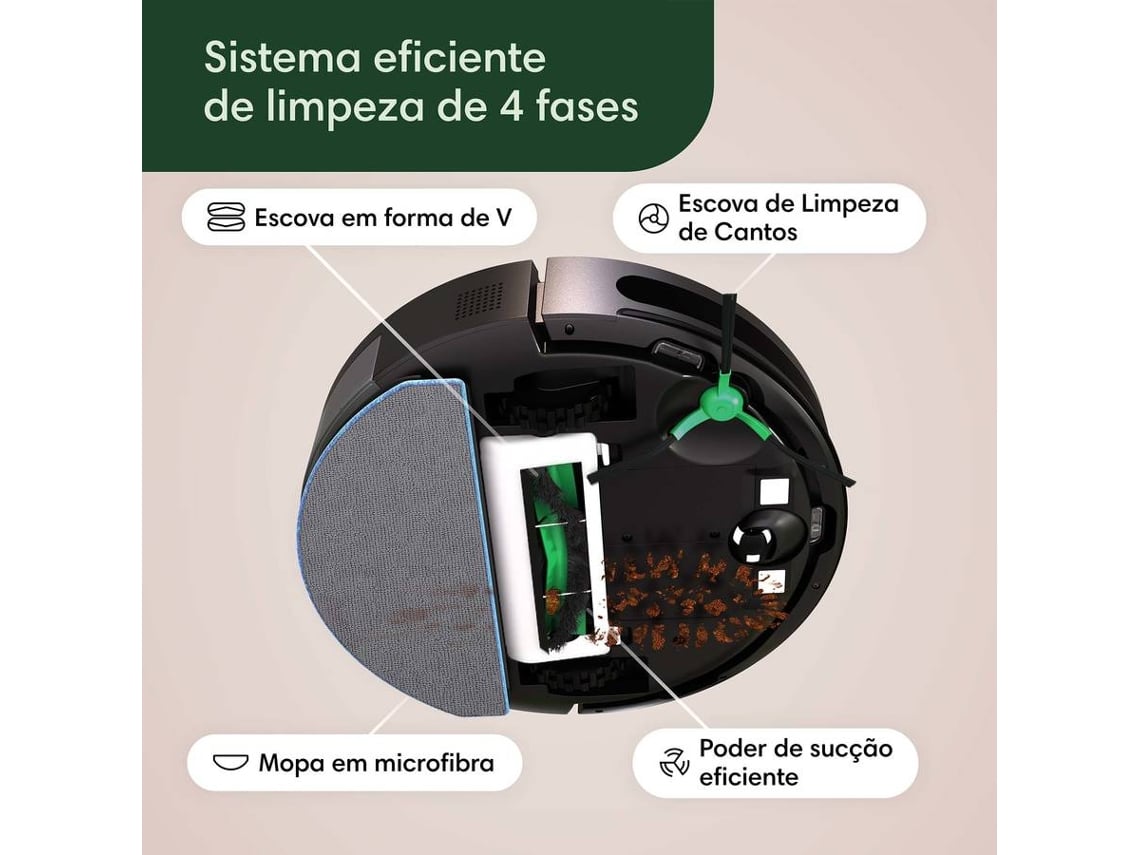 Sistema eficiente de limpeza de 4 fases

Escova em forma de V

Escova de Limpeza de Cantos

Mopa em microfibra

Poder de sucção eficiente